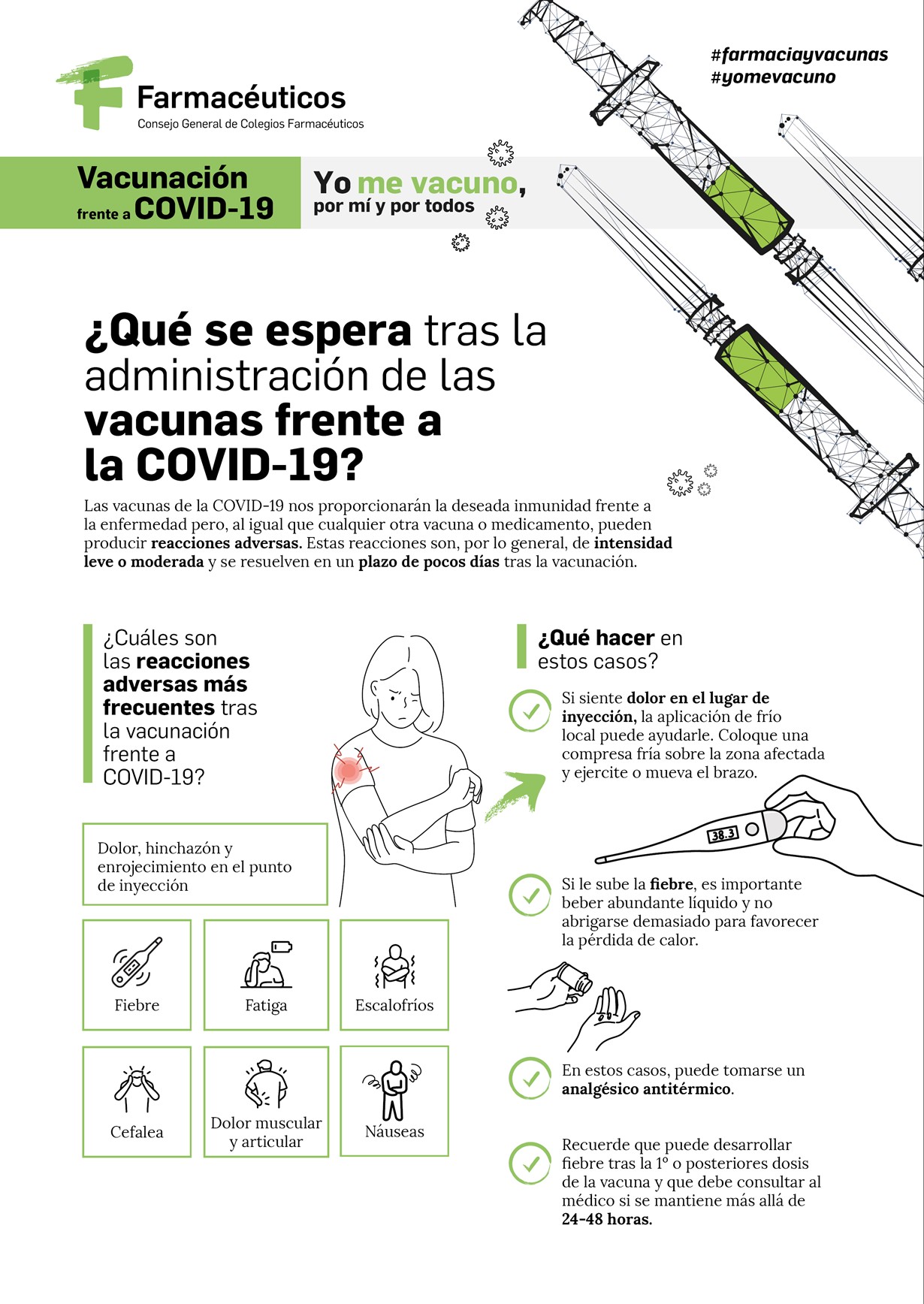 Farmacéuticos
Consejo General de Colegios Farmacéuticos

#farmaciayvacunas
#yomevacuno

Vacunación frente a COVID-19

Yo me vacuno, por mí y por todos

¿Qué se espera tras la administración de las vacunas frente a la COVID-19?

Las vacunas de la COVID-19 nos proporcionarán la deseada inmunidad frente a la enfermedad pero, al igual que cualquier otra vacuna o medicamento, pueden producir reacciones adversas. Estas reacciones son, por lo general, de intensidad leve o moderada y se resuelven en un plazo de pocos días tras la vacunación.

¿Cuáles son las reacciones adversas más frecuentes tras la vacunación frente a COVID-19?

Dolor, hinchazón y enrojecimiento en el punto de inyección

Fiebre

Fatiga

Escalofríos

Cefalea

Dolor muscular y articular

Náuseas

¿Qué hacer en estos casos?

Si siente dolor en el lugar de inyección, la aplicación de frío local puede ayudarle. Coloque una compresa fría sobre la zona afectada y ejercite o mueva el brazo.

38.3

Si le sube la fiebre, es importante beber abundante líquido y no abrigarse demasiado para favorecer la pérdida de calor.

En estos casos, puede tomarse un analgésico antitérmico.

Recuerde que puede desarrollar fiebre tras la 1º o posteriores dosis de la vacuna y que debe consultar al médico si se mantiene más allá de 24-48 horas.